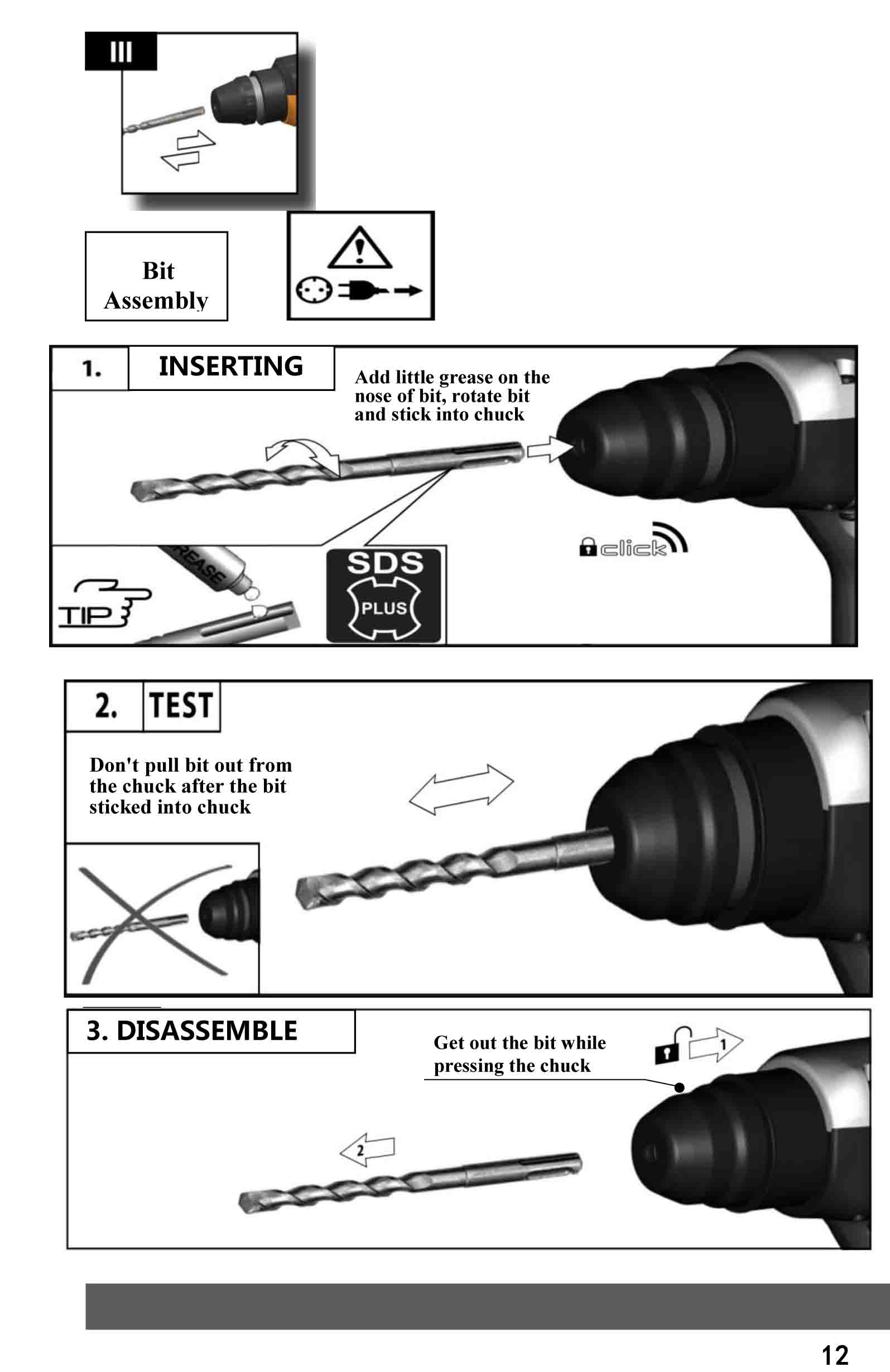 III

Bit Assembly

1. INSERTING

Add little grease on the nose of bit, rotate bit and stick into chuck

click

TIP

REASE

SDS PLUS

2. TEST

Don't pull bit out from the chuck after the bit sticked into chuck

3. DISASSEMBLE

Get out the bit while pressing the chuck

1

2

12